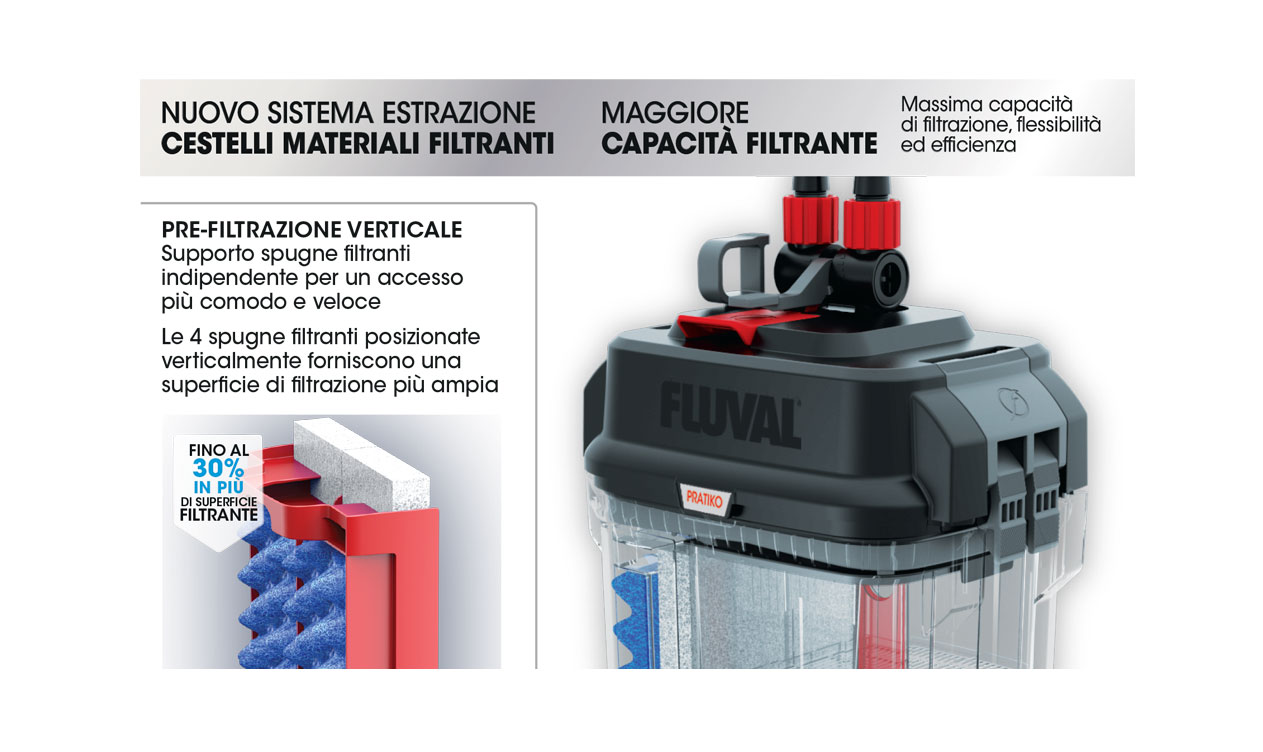 NUOVO SISTEMA ESTRAZIONE
CESTELLI MATERIALI FILTRANTI

MAGGIORE
CAPACITÀ FILTRANTE

Massima capacità di filtrazione, flessibilità ed efficienza

PRE-FILTRAZIONE VERTICALE
Supporto spugne filtranti indipendente per un accesso più comodo e veloce

Le 4 spugne filtranti posizionate verticalmente forniscono una superficie di filtrazione più ampia

FINO AL
30%
IN PIÙ
DI SUPERFICIE
FILTRANTE

FLUVAL

PRATIKO