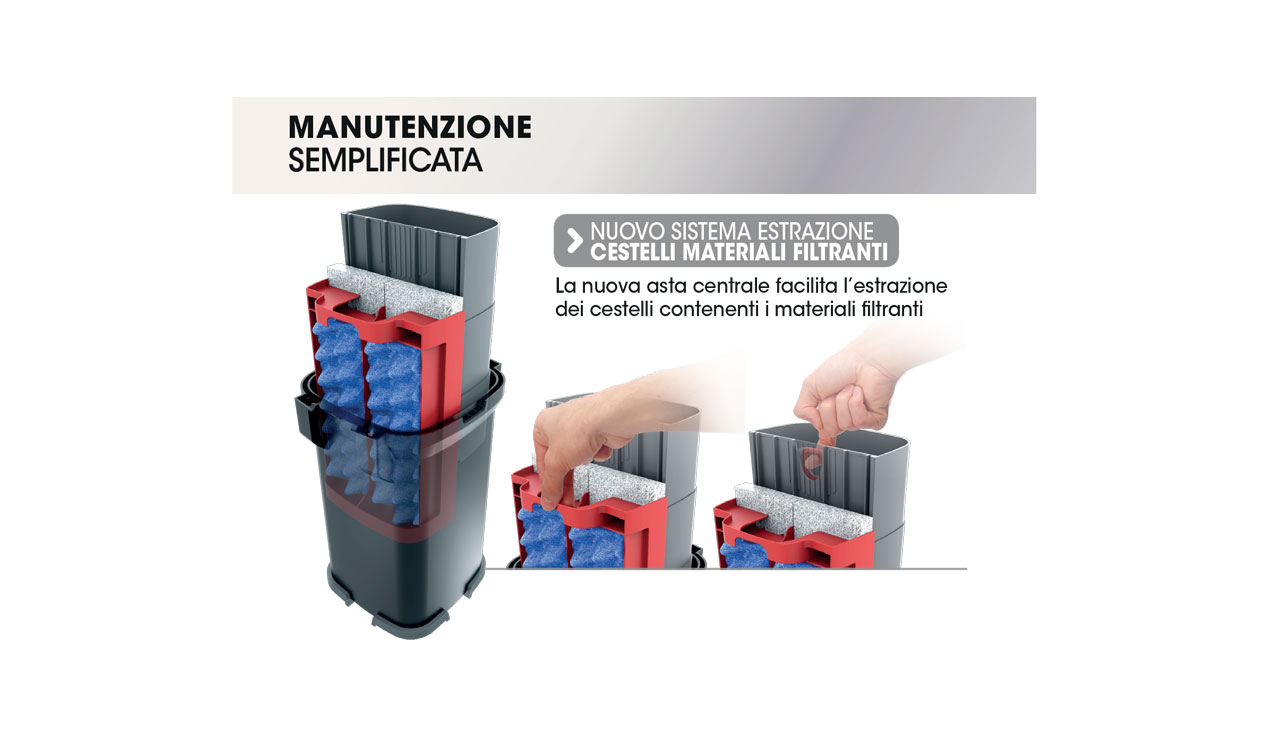 MANUTENZIONE
SEMPLIFICATA

NUOVO SISTEMA ESTRAZIONE
CESTELLI MATERIALI FILTRANTI

La nuova asta centrale facilita l'estrazione dei cestelli contenenti i materiali filtranti